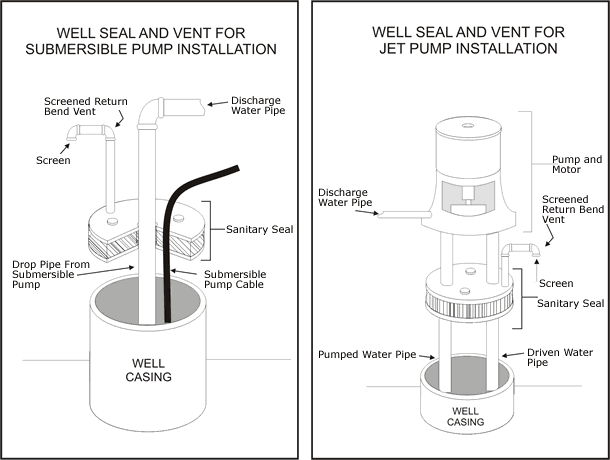 WELL SEAL AND VENT FOR SUBMERSIBLE PUMP INSTALLATION

Screened Return Bend Vent

Discharge Water Pipe

Screen

Sanitary Seal

Drop Pipe From Submersible Pump

Submersible Pump Cable

WELL CASING

WELL SEAL AND VENT FOR JET PUMP INSTALLATION

Pump and Motor

Discharge Water Pipe

Screened Return Bend Vent

Screen

Sanitary Seal

Pumped Water Pipe

Driven Water Pipe

WELL CASING